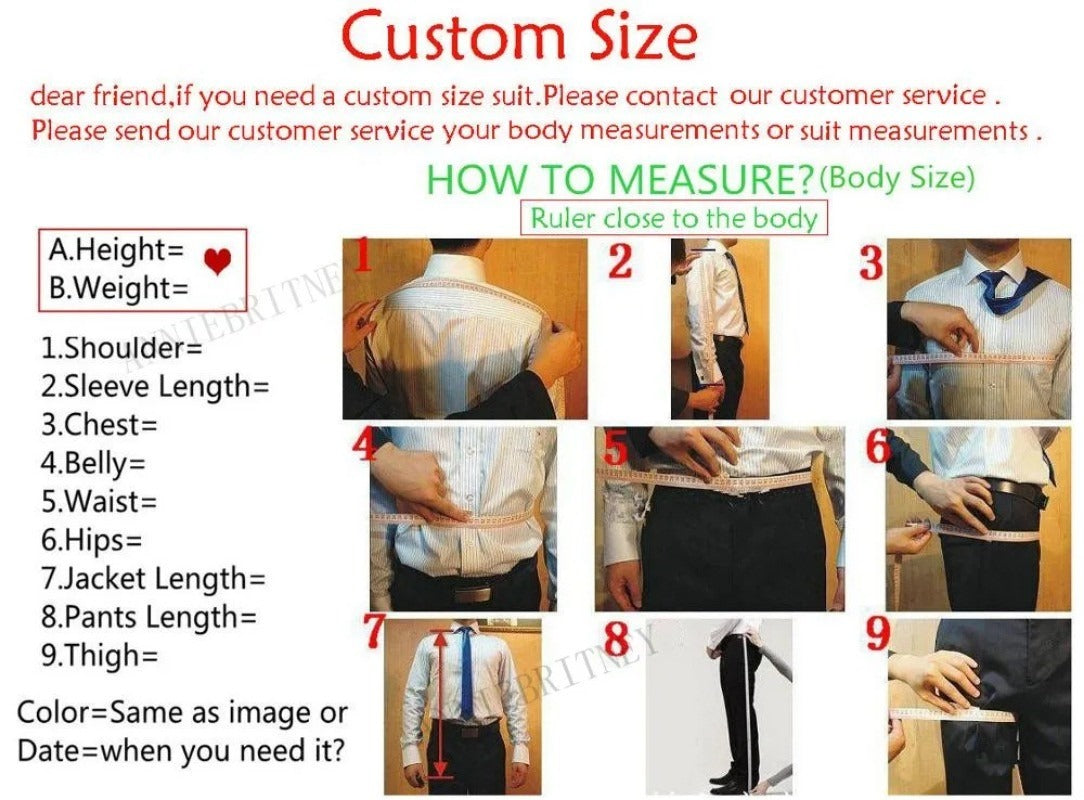 Custom Size

dear friend,if you need a custom size suit.Please contact our customer service .
Please send our customer service your body measurements or suit measurements .

HOW TO MEASURE?(Body Size)
Ruler close to the body

A.Height=
B.Weight=

1.Shoulder=
2.Sleeve Length=
3.Chest=
4.Belly=
5.Waist=
6.Hips=
7.Jacket Length=
8.Pants Length=
9.Thigh=

Color=Same as image or
Date=when you need it?

1 2 3 4 5 6 7 8 9

ANNIEBRITNEY
ANNIEBRITNEY