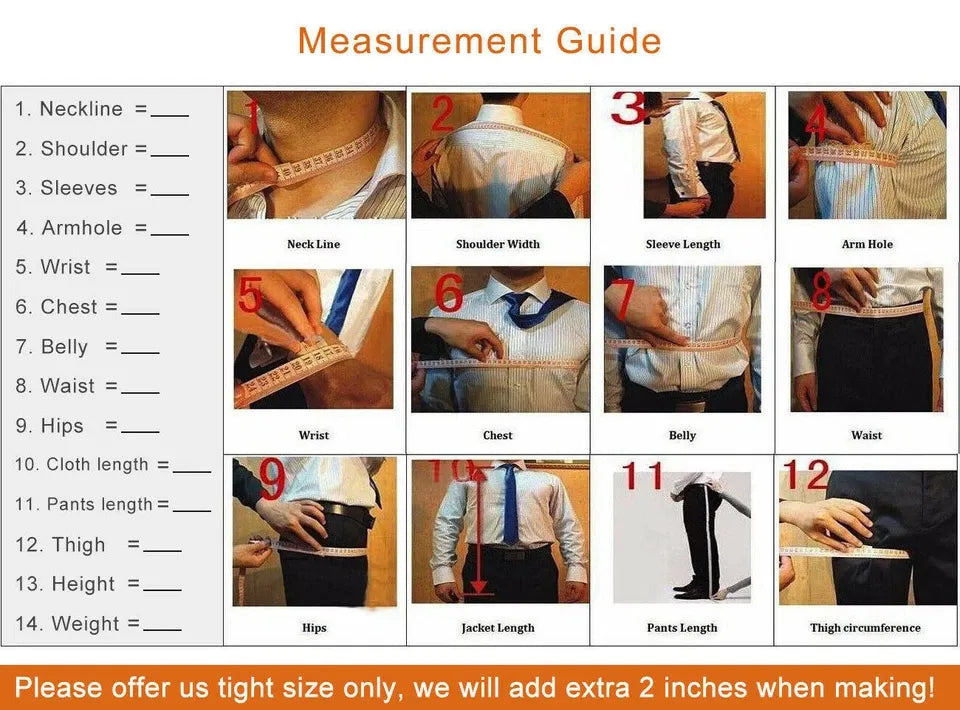 Measurement Guide

1. Neckline =____
2. Shoulder =____
3. Sleeves =____
4. Armhole =____
5. Wrist =____
6. Chest =____
7. Belly =____
8. Waist =____
9. Hips =____
10. Cloth length =____
11. Pants length =____
12. Thigh =____
13. Height =____
14. Weight =____

1
Neck Line

2
Shoulder Width

3
Sleeve Length

4
Arm Hole

5
Wrist

6
Chest

7
Belly

8
Waist

9
Hips

10
Jacket Length

11
Pants Length

12
Thigh circumference

Please offer us tight size only, we will add extra 2 inches when making!